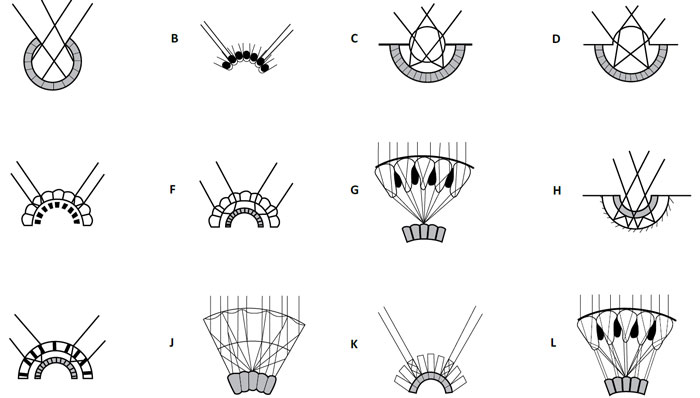 B

C

D

F

G

H

J

K

L